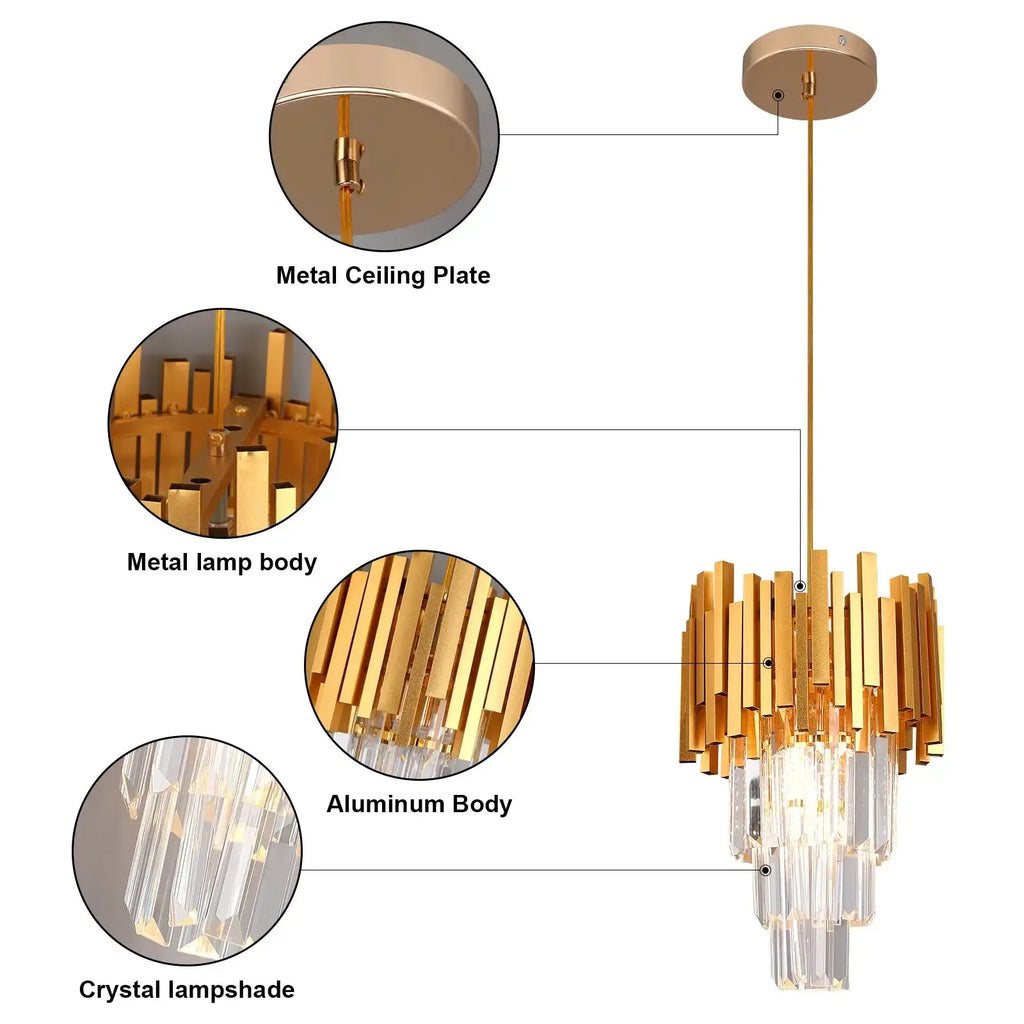 Metal Ceiling Plate

Metal lamp body

Aluminum Body

Crystal lampshade