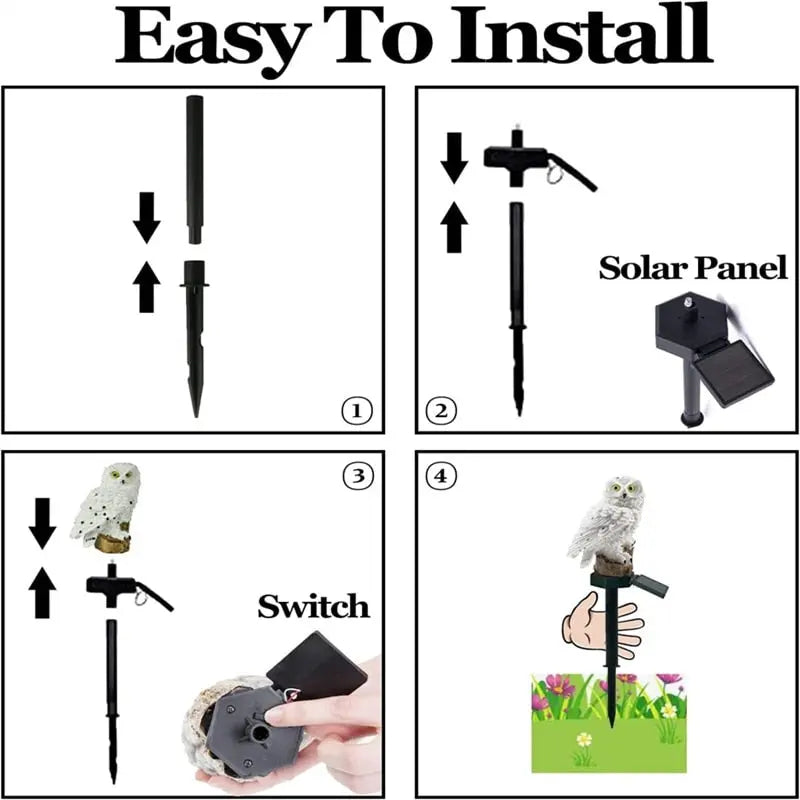 Easy To Install

①

②

Solar Panel

③

Switch

④