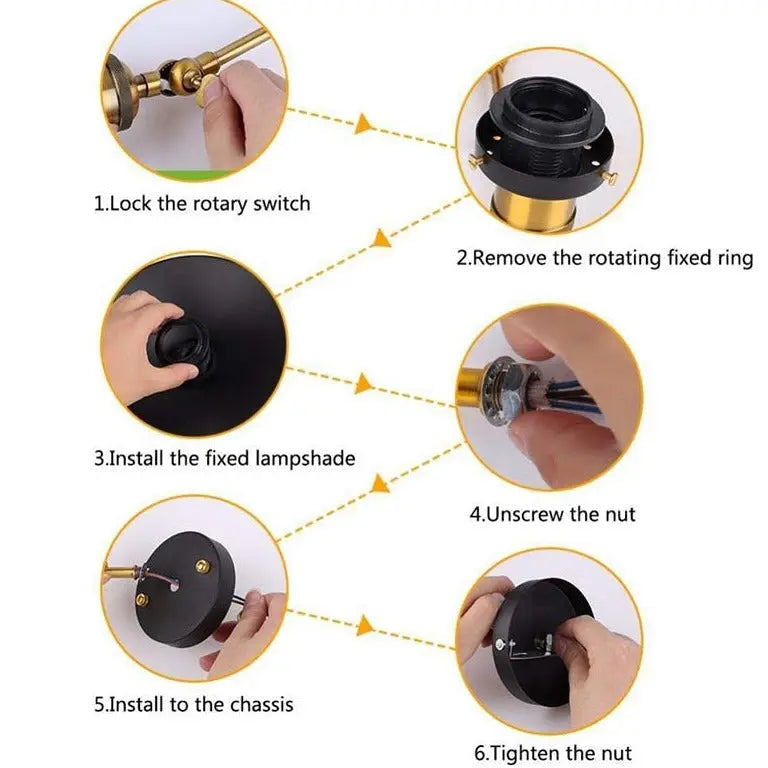 1.Lock the rotary switch

2.Remove the rotating fixed ring

3.Install the fixed lampshade

4.Unscrew the nut

5.Install to the chassis

6.Tighten the nut