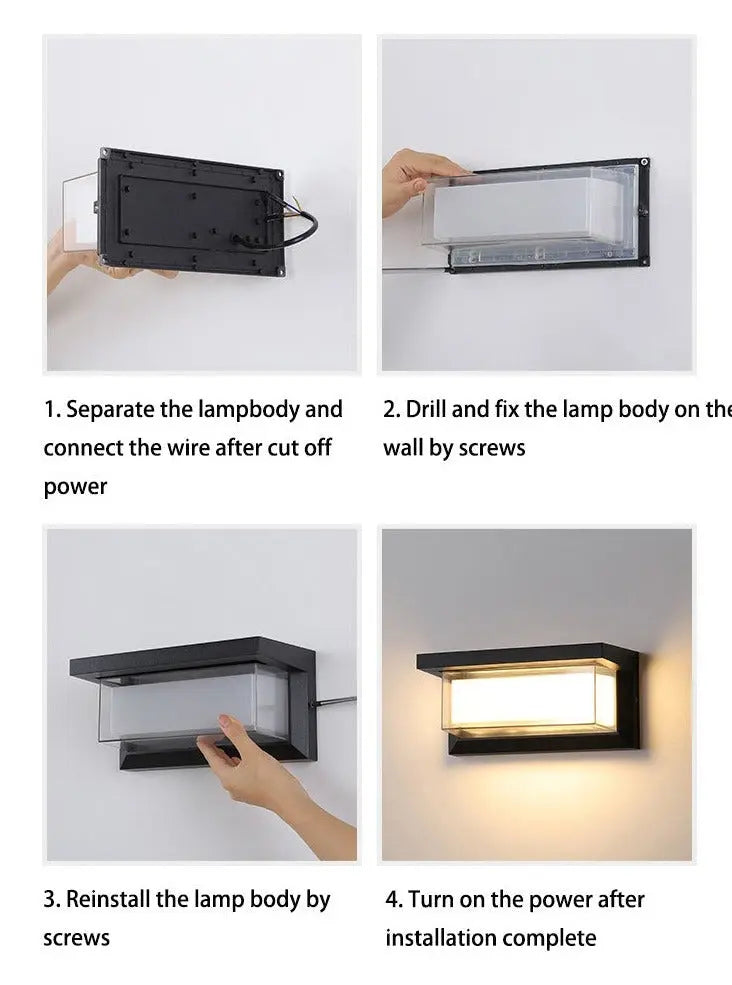 1. Separate the lampbody and connect the wire after cut off power

2. Drill and fix the lamp body on the wall by screws

3. Reinstall the lamp body by screws

4. Turn on the power after installation complete