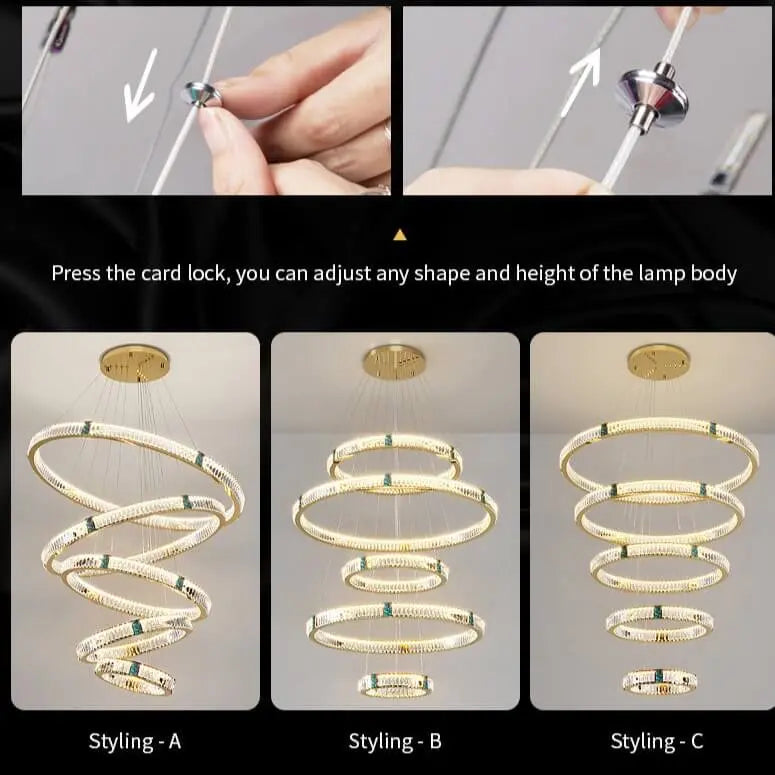 Press the card lock, you can adjust any shape and height of the lamp body

Styling - A

Styling - B

Styling - C